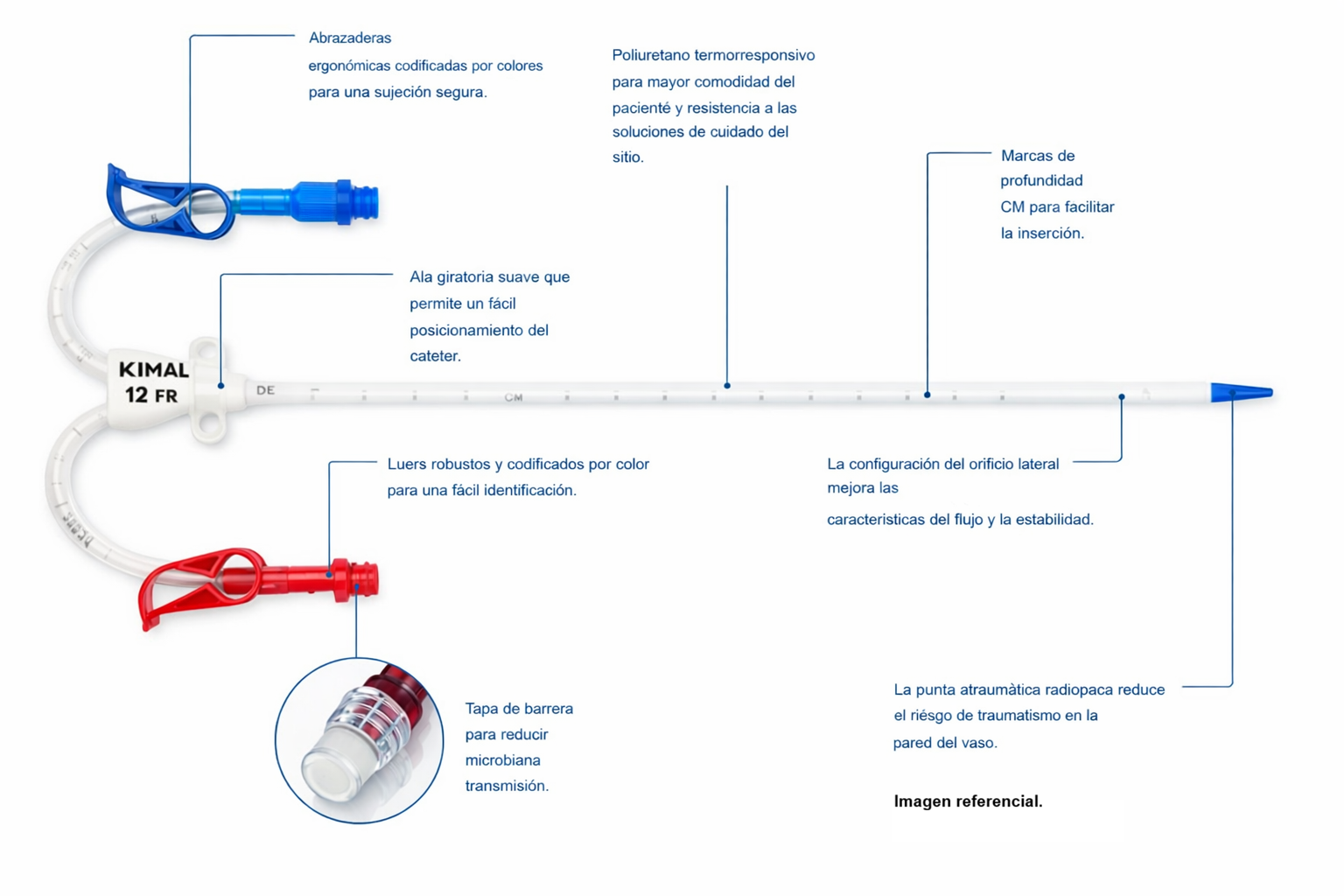 Abrazaderas ergonómicas codificadas por colores para una sujeción segura.

Poliuretano termorresponsivo para mayor comodidad del pacienté y resistencia a las soluciones de cuidado del sitio.

Marcas de profundidad CM para facilitar la inserción.

Ala giratoria suave que permite un fácil posicionamiento del cateter.

KIMAL
12 FR

DE

CM

Luers robustos y codificados por color para una fácil identificación.

La configuración del orificio lateral mejora las

caracteristicas del flujo y la estabilidad.

Tapa de barrera para reducir microbiana transmisión.

La punta atraumàtica radiopaca reduce el riésgo de traumatismo en la pared del vaso.

Imagen referencial.